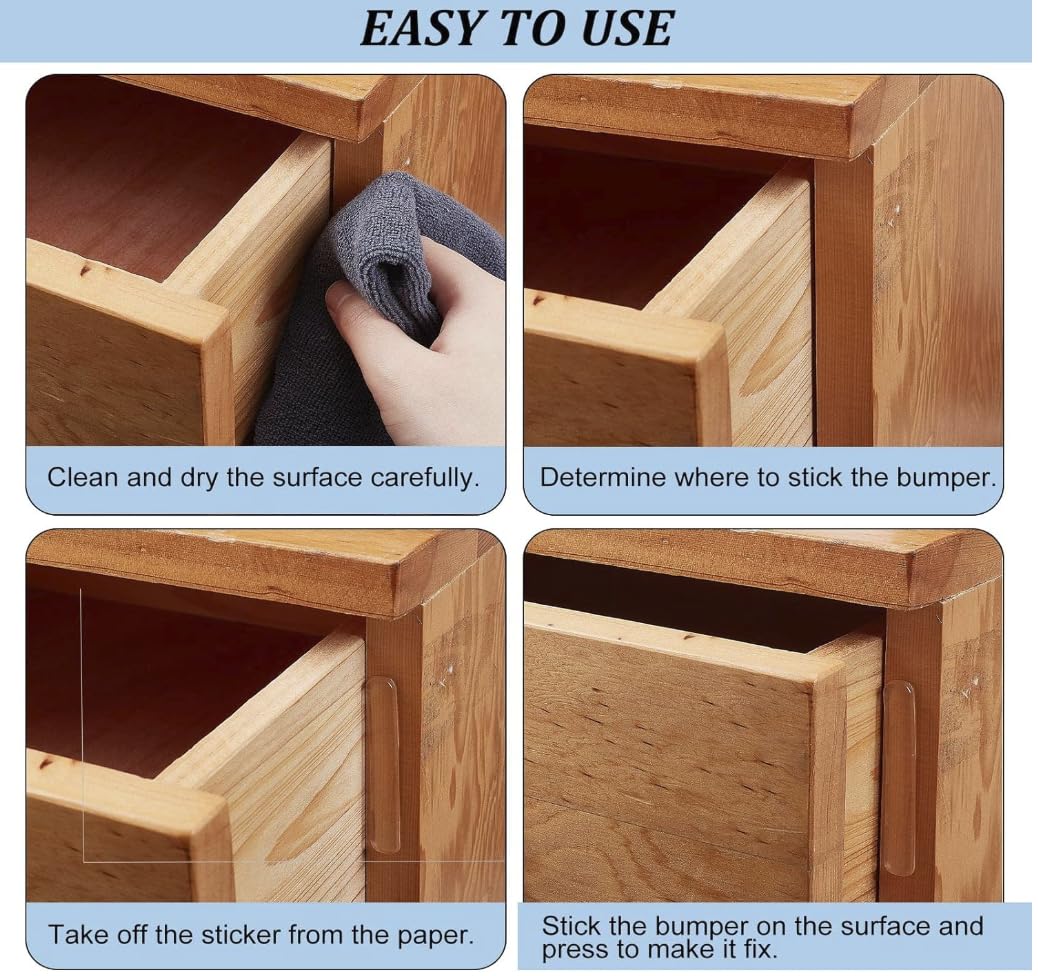 EASY TO USE

Clean and dry the surface carefully.

Determine where to stick the bumper.

Take off the sticker from the paper.

Stick the bumper on the surface and press to make it fix.