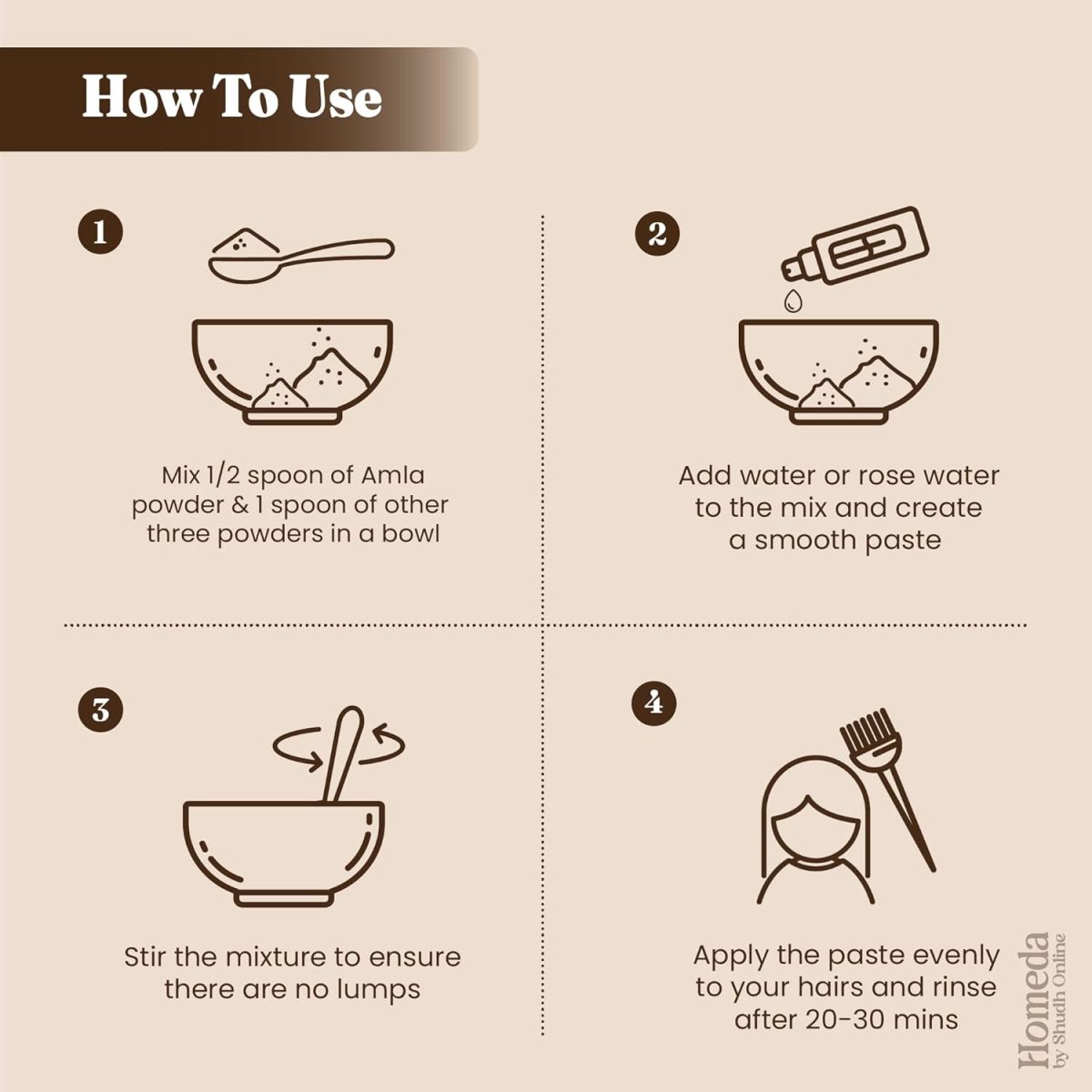 How To Use

1

Mix 1/2 spoon of Amla powder & 1 spoon of other three powders in a bowl

2

Add water or rose water to the mix and create a smooth paste

3

Stir the mixture to ensure there are no lumps

4

Apply the paste evenly to your hairs and rinse after 20-30 mins

Homeda by Shudh Online