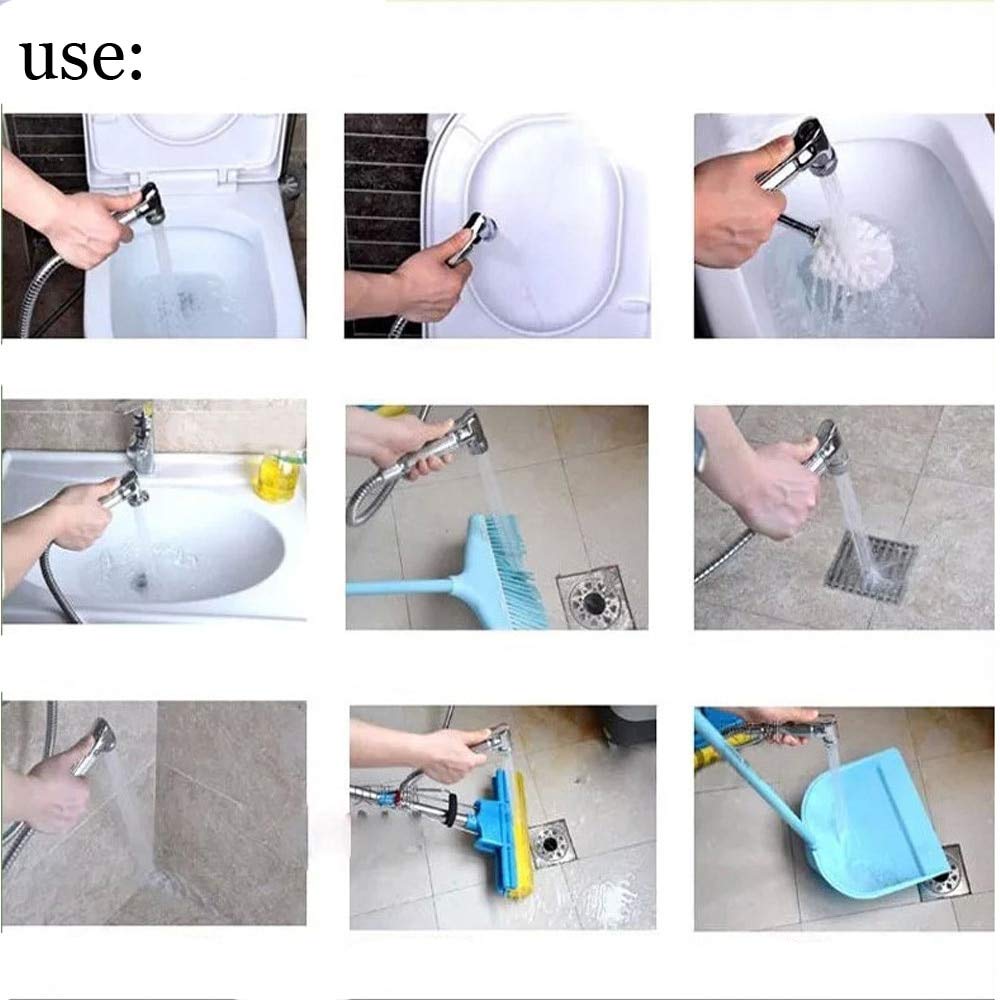 use: