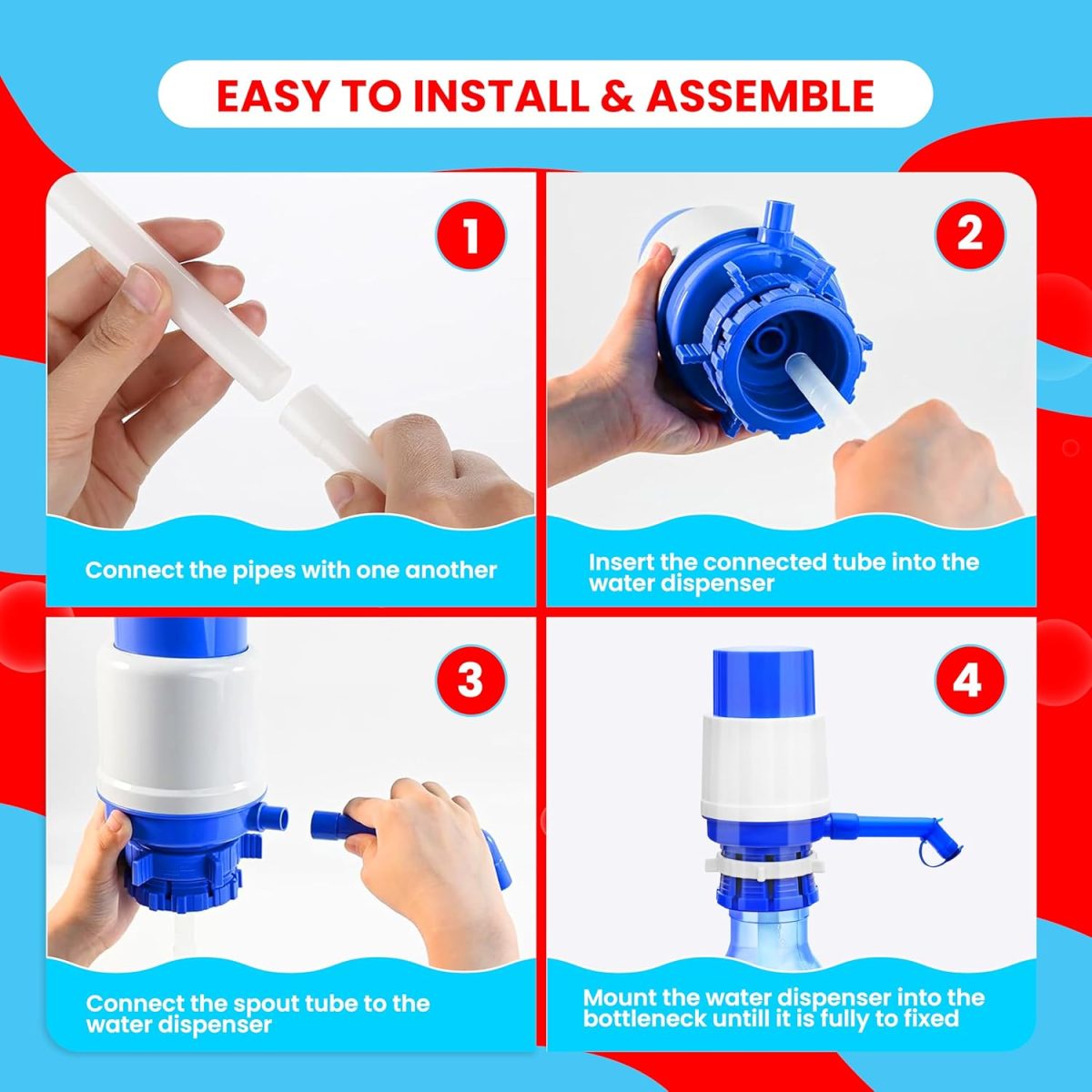 EASY TO INSTALL & ASSEMBLE

1

Connect the pipes with one another

2

Insert the connected tube into the water dispenser

3

Connect the spout tube to the water dispenser

4

Mount the water dispenser into the bottleneck untill it is fully to fixed