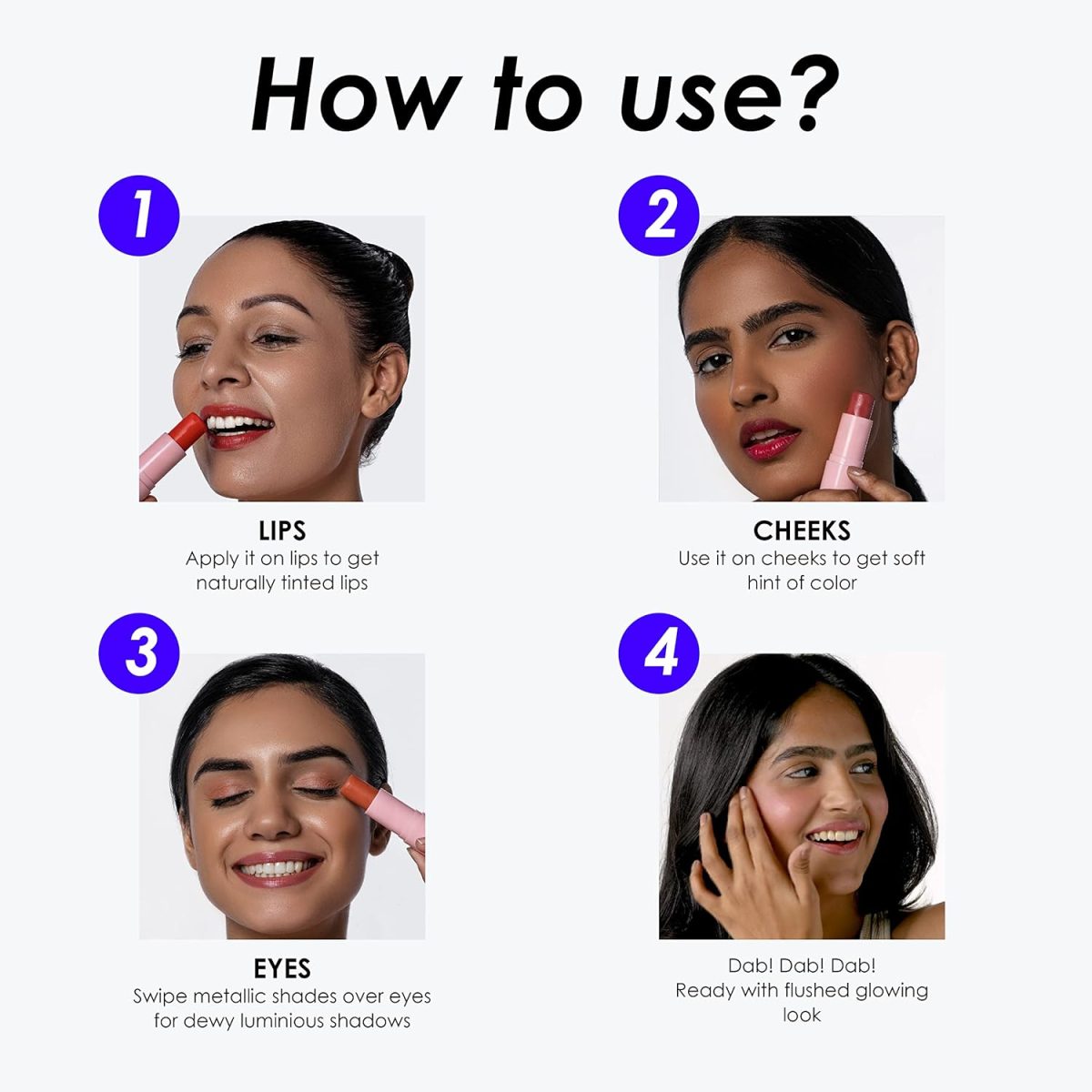 How to use?

1

LIPS
Apply it on lips to get naturally tinted lips

2

CHEEKS
Use it on cheeks to get soft hint of color

3

EYES
Swipe metallic shades over eyes for dewy luminious shadows

4

Dab! Dab! Dab!
Ready with flushed glowing look